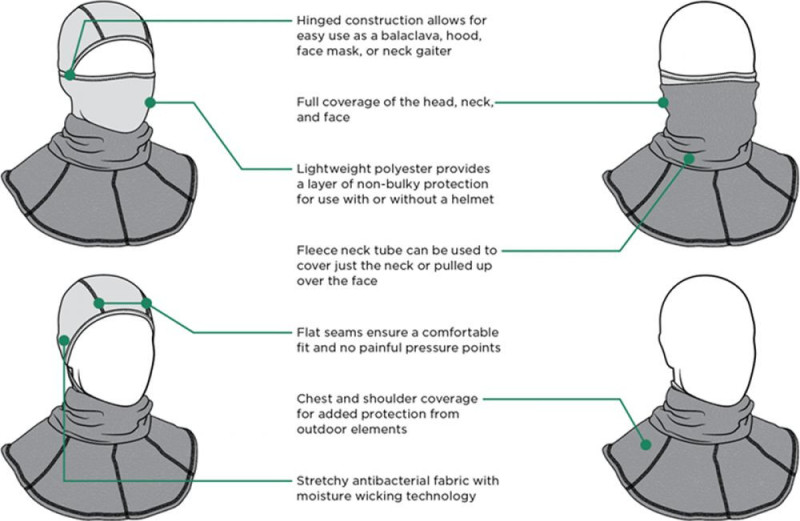 Hinged construction allows for easy use as a balaclava, hood, face mask, or neck gaiter

Full coverage of the head, neck, and face

Lightweight polyester provides a layer of non-bulky protection for use with or without a helmet

Fleece neck tube can be used to cover just the neck or pulled up over the face

Flat seams ensure a comfortable fit and no painful pressure points

Chest and shoulder coverage for added protection from outdoor elements

Stretchy antibacterial fabric with moisture wicking technology