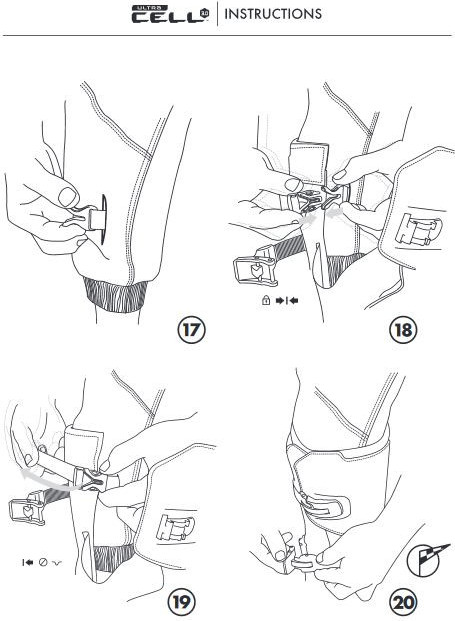 ULTRA CELL 2.0 | INSTRUCTIONS

17

18

19

20