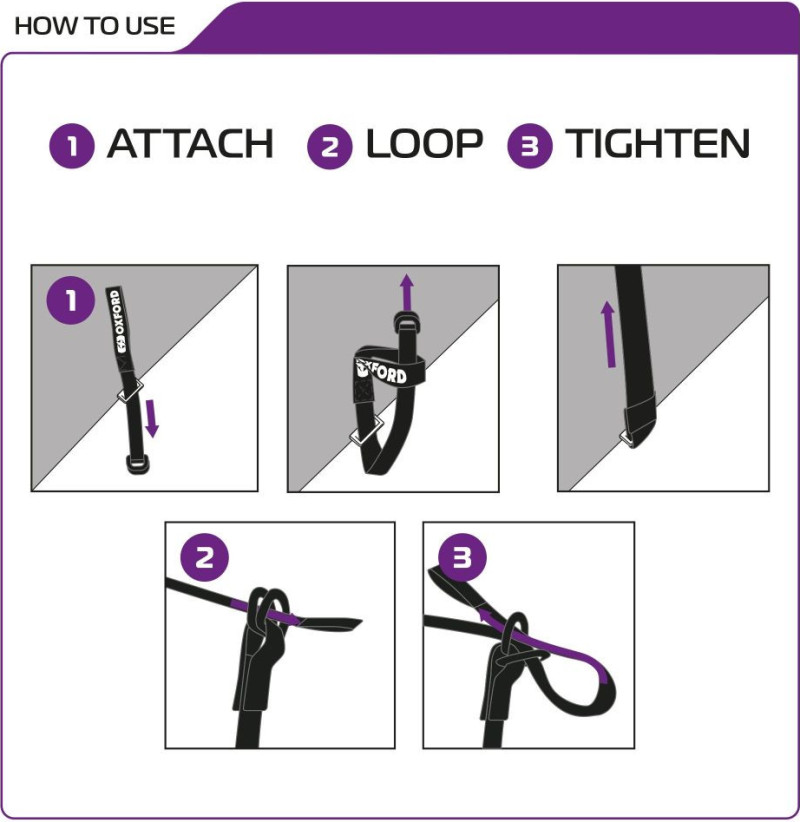 HOW TO USE

1 ATTACH 2 LOOP 3 TIGHTEN

1

OXFORD

OXFORD

2

3