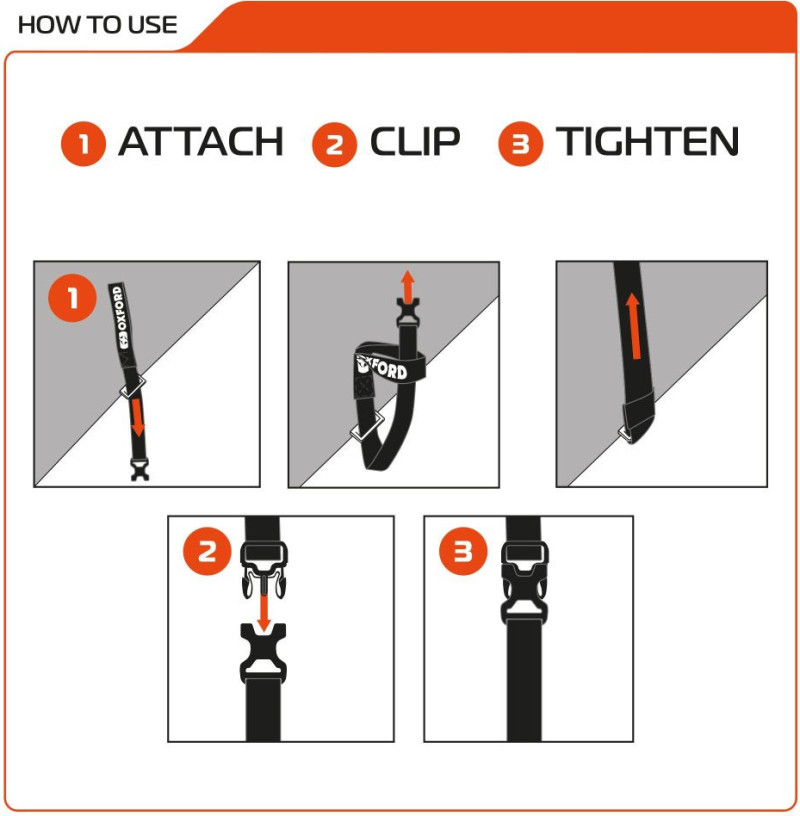 HOW TO USE

1 ATTACH 2 CLIP 3 TIGHTEN

1

OXFORD

OXFORD

2

3